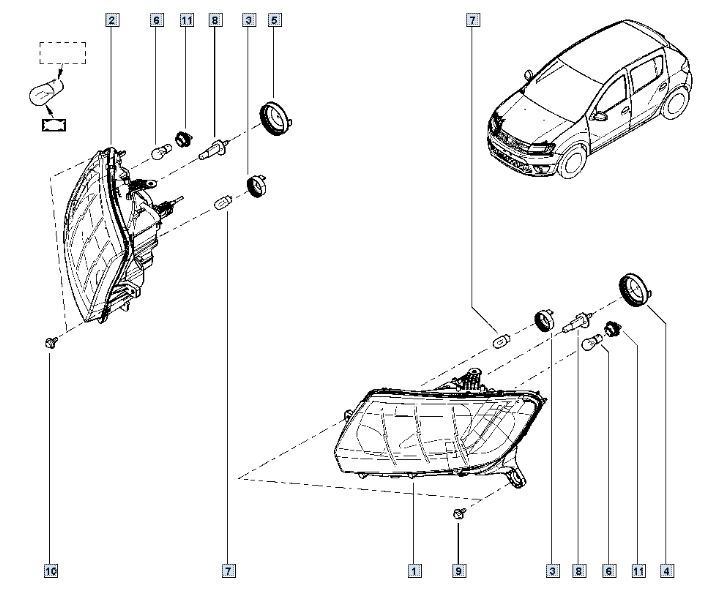 2
6
11
8
3
5
7
10
7
1
9
3
8
6
11
4